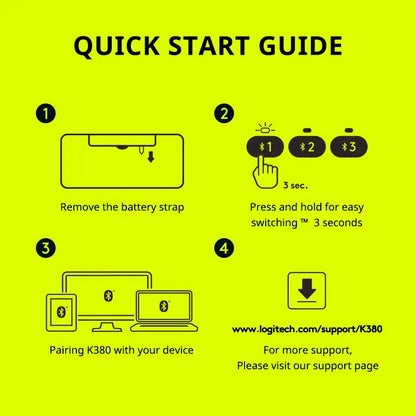 QUICK START GUIDE

1

Remove the battery strap

2

1 2 3

3 sec.

Press and hold for easy switching ™ 3 seconds

3

Pairing K380 with your device

4

www.logitech.com/support/K380

For more support,
Please visit our support page