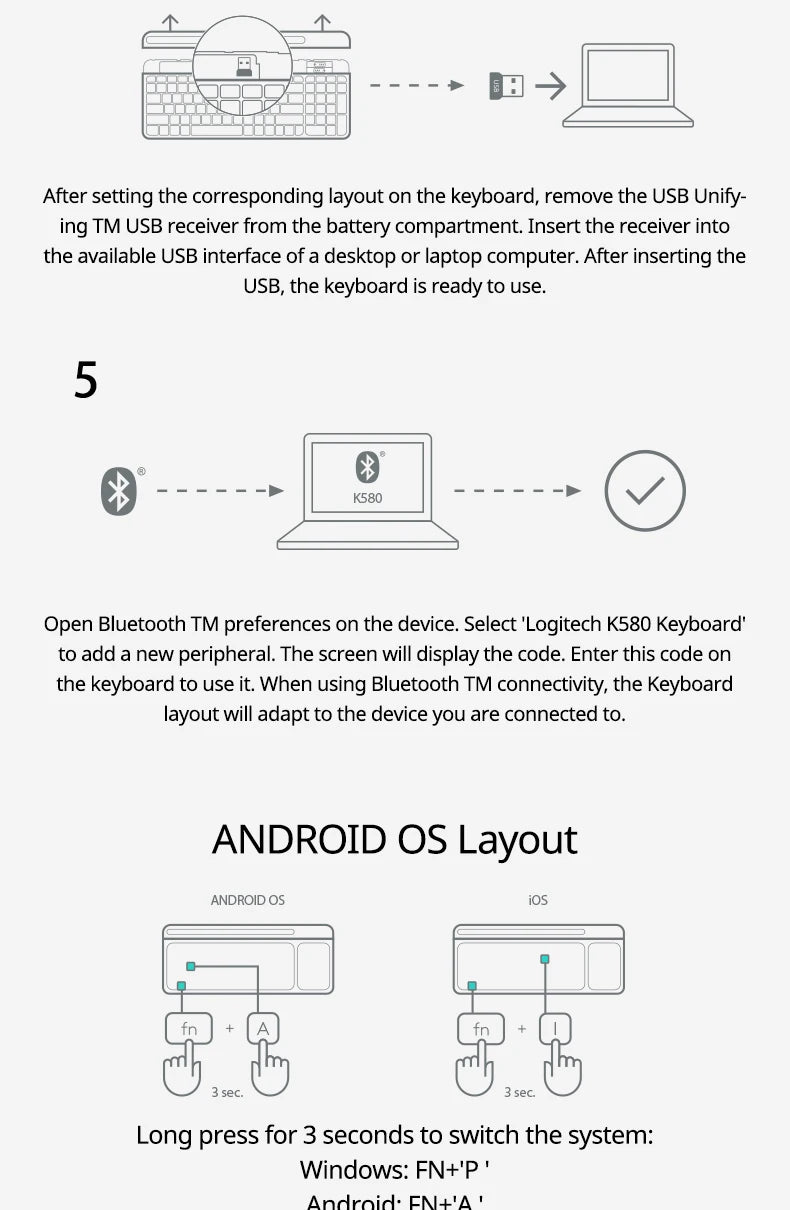 USB

After setting the corresponding layout on the keyboard, remove the USB Unifying TM USB receiver from the battery compartment. Insert the receiver into the available USB interface of a desktop or laptop computer. After inserting the USB, the keyboard is ready to use.

5

K580

Open Bluetooth TM preferences on the device. Select 'Logitech K580 Keyboard' to add a new peripheral. The screen will display the code. Enter this code on the keyboard to use it. When using Bluetooth TM connectivity, the Keyboard layout will adapt to the device you are connected to.

ANDROID OS Layout

ANDROID OS

fn + A

3 sec.

iOS

fn + I

3 sec.

Long press for 3 seconds to switch the system:
Windows: FN+'P '
Android: FN+'A '